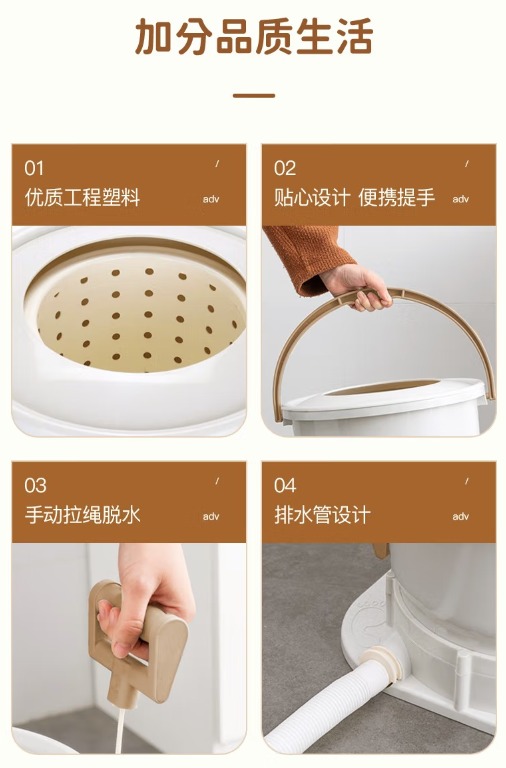 加分品质生活

01 /
优质工程塑料 adv

02 /
贴心设计 便携提手 adv

03 /
手动拉绳脱水 adv

04 /
排水管设计 adv